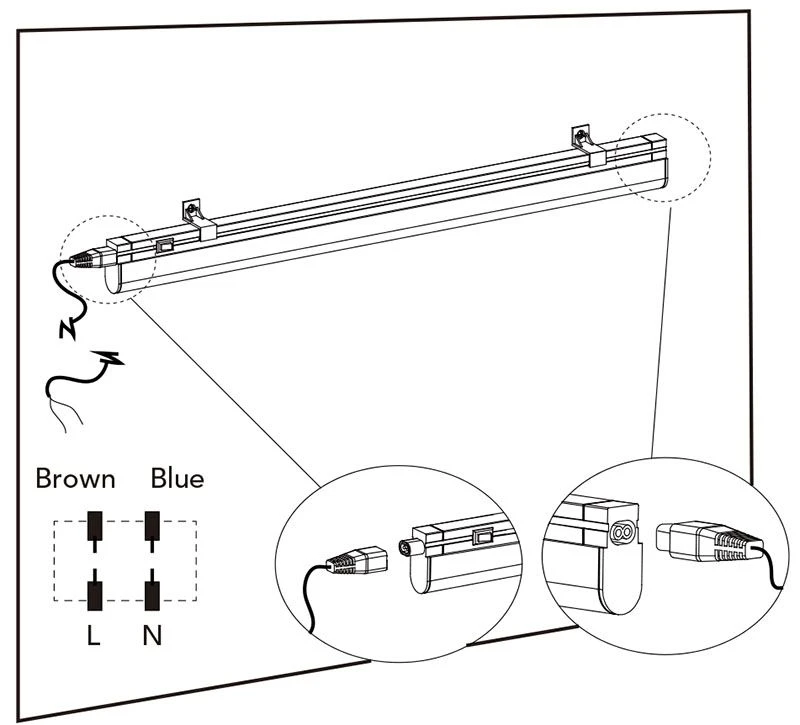 Brown Blue

L N